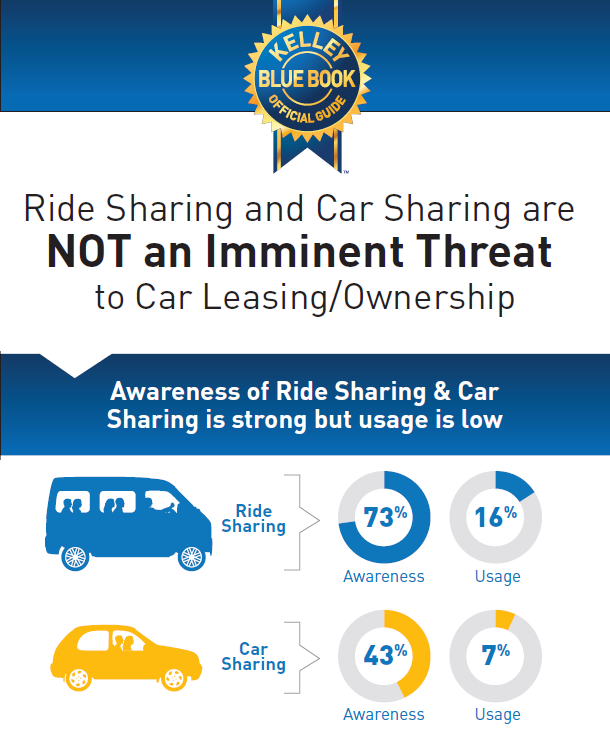 KELLEY BLUE BOOK OFFICIAL GUIDE

Ride Sharing and Car Sharing are NOT an Imminent Threat to Car Leasing/Ownership

Awareness of Ride Sharing & Car Sharing is strong but usage is low

Ride Sharing

73%
Awareness

16%
Usage

Car Sharing

43%
Awareness

7%
Usage